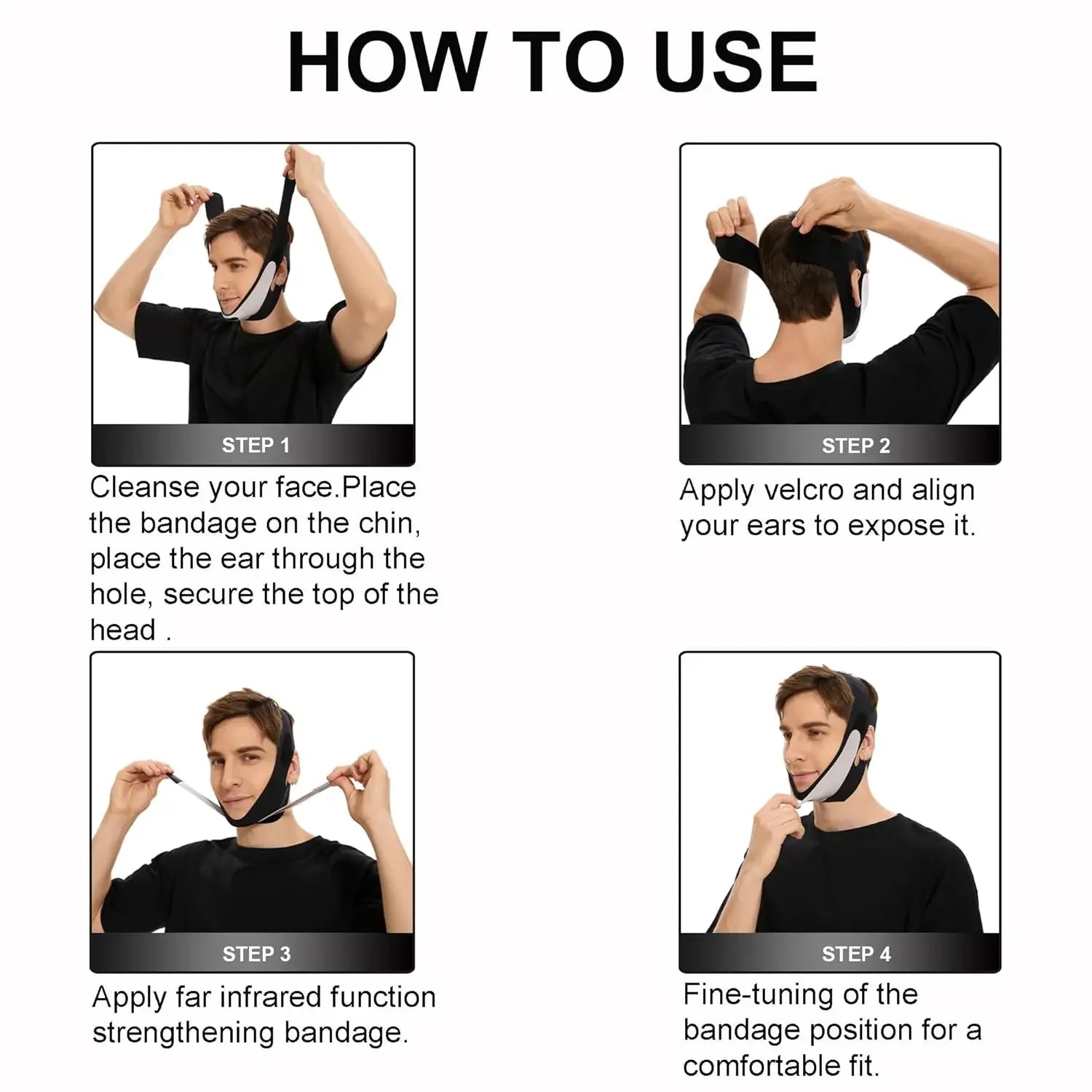 HOW TO USE

STEP 1

Cleanse your face.Place the bandage on the chin, place the ear through the hole, secure the top of the head .

STEP 2

Apply velcro and align your ears to expose it.

STEP 3

Apply far infrared function strengthening bandage.

STEP 4

Fine-tuning of the bandage position for a comfortable fit.